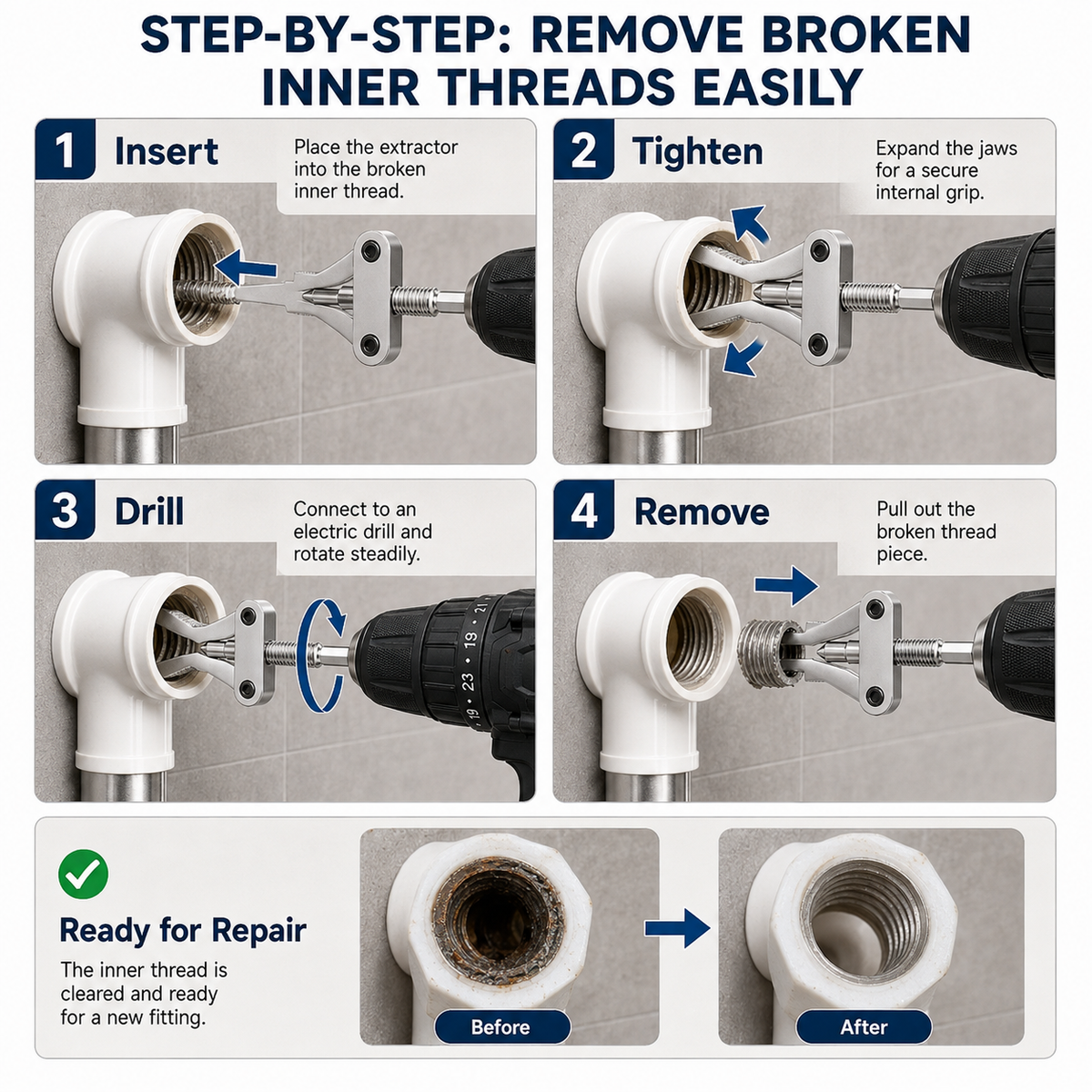 STEP-BY-STEP: REMOVE BROKEN INNER THREADS EASILY

1 Insert

Place the extractor into the broken inner thread.

2 Tighten

Expand the jaws for a secure internal grip.

3 Drill

Connect to an electric drill and rotate steadily.

19 23 19 21

4 Remove

Pull out the broken thread piece.

Ready for Repair

The inner thread is cleared and ready for a new fitting.

Before

After